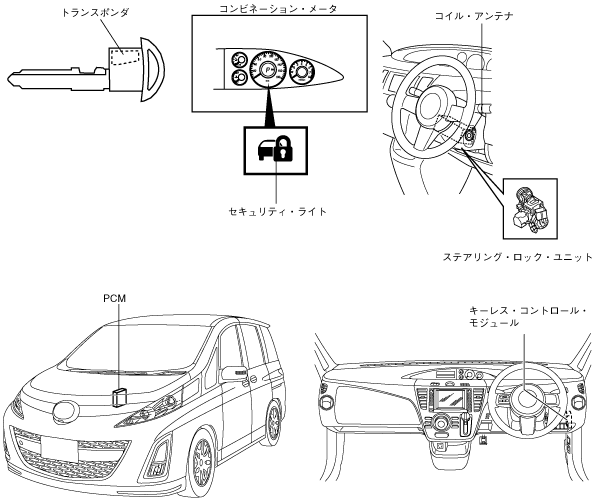 トランスポンダ

コンビネーション・メータ

コイル・アンテナ

セキュリティ・ライト

ステアリング・ロック・ユニット

PCM

キーレス・コントロール・モジュール