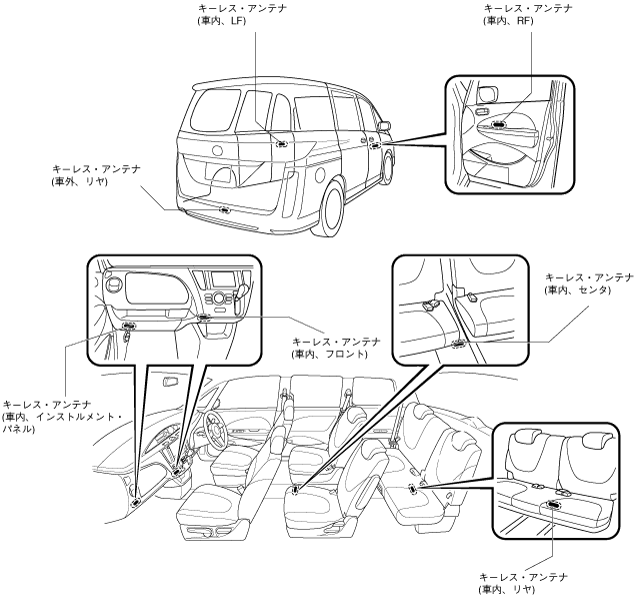 キーレス・アンテナ
(車内、LF)

キーレス・アンテナ
(車内、RF)

キーレス・アンテナ
(車外、リヤ)

キーレス・アンテナ
(車内、センタ)

キーレス・アンテナ
(車内、フロント)

キーレス・アンテナ
(車内、インストルメント・パネル)

キーレス・アンテナ
(車内、リヤ)