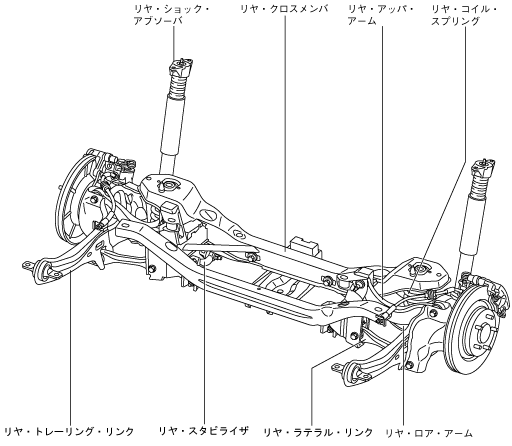 リヤ・ショック・アブソーバ

リヤ・クロスメンバ

リヤ・アッパ・アーム

リヤ・コイル・スプリング

リヤ・トレーリング・リンク

リヤ・スタビライザ

リヤ・ラテラル・リンク

リヤ・ロア・アーム