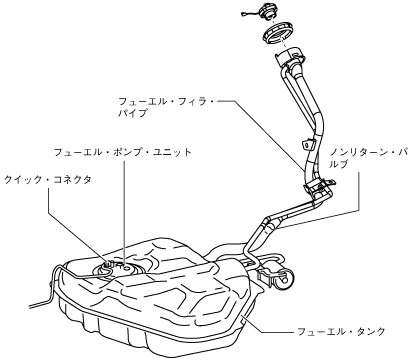 フューエル・フィラ・パイプ

フューエル・ポンプ・ユニット

ノンリターン・バルブ

クイック・コネクタ

フューエル・タンク