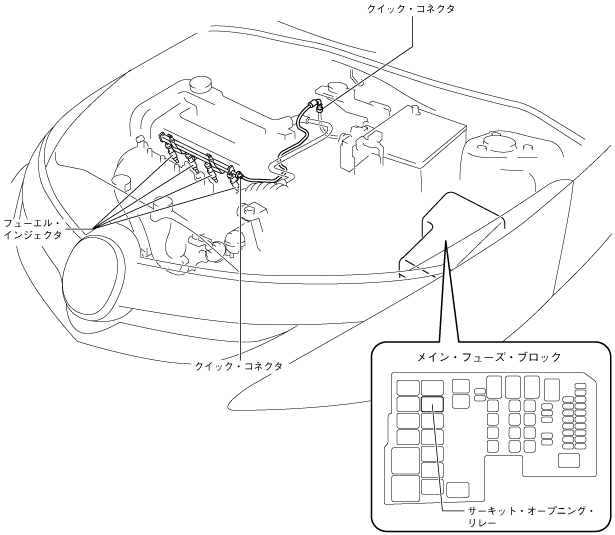 クイック・コネクタ

フューエル・インジェクタ

クイック・コネクタ

メイン・フューズ・ブロック

サーキット・オープニング・リレー