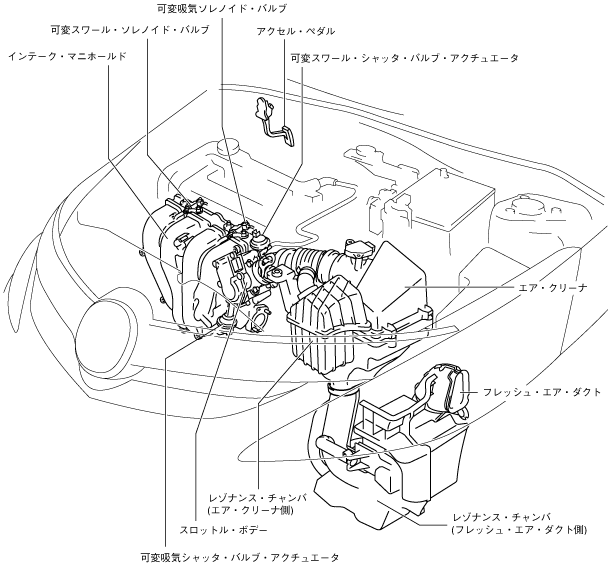 可変吸気ソレノイド・バルブ
可変スワール・ソレノイド・バルブ
アクセル・ペダル
インテーク・マニホールド
可変スワール・シャッタ・バルブ・アクチュエータ
エア・クリーナ
フレッシュ・エア・ダクト
レゾナンス・チャンバ
(エア・クリーナ側)
レゾナンス・チャンバ
(フレッシュ・エア・ダクト側)
スロットル・ボデー
可変吸気シャッタ・バルブ・アクチュエータ