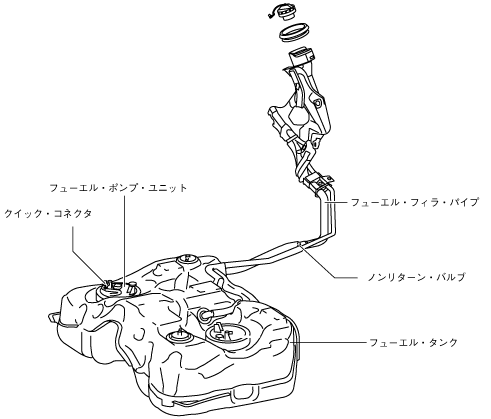 フューエル・ポンプ・ユニット

クイック・コネクタ

フューエル・フィラ・パイプ

ノンリターン・バルブ

フューエル・タンク