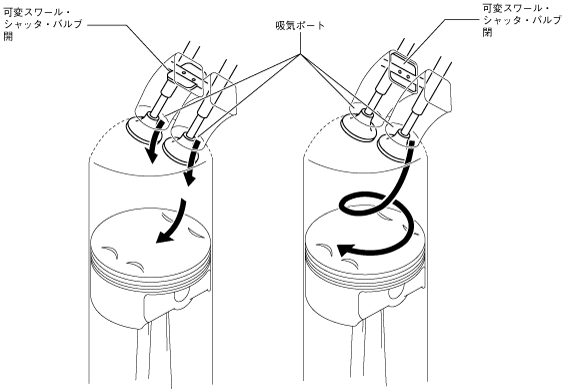 可変スワール・シャッタ・バルブ開

吸気ポート

可変スワール・シャッタ・バルブ閉