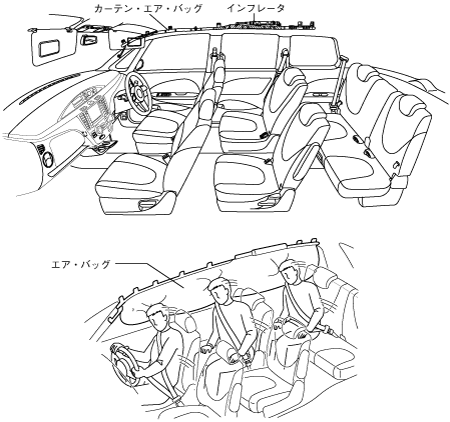 カーテン・エア・バッグ
インフレータ

エア・バッグ