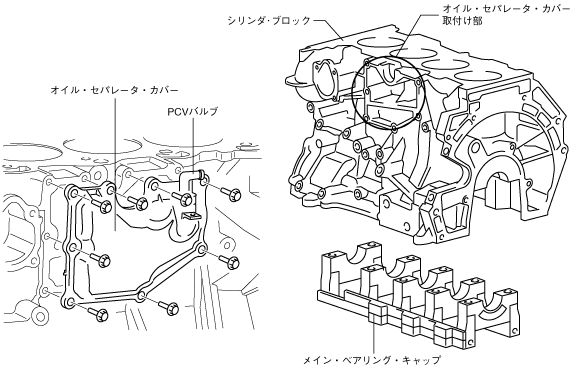 シリンダ・ブロック

オイル・セパレータ・カバー取付け部

オイル・セパレータ・カバー

PCVバルブ

メイン・ベアリング・キャップ