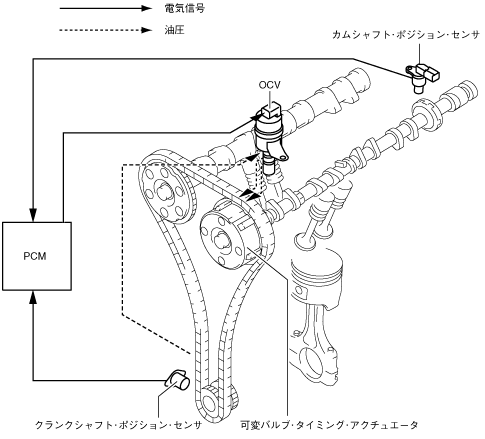 電気信号
油圧
カムシャフト･ポジション･センサ
OCV
PCM
クランクシャフト･ポジション･センサ
可変バルブ･タイミング･アクチュエータ