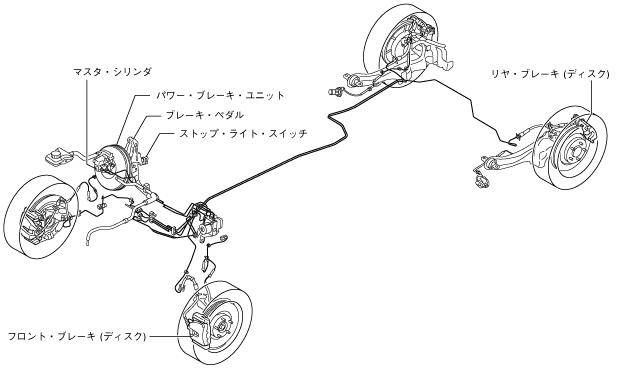 マスタ・シリンダ
パワー・ブレーキ・ユニット
ブレーキ・ペダル
ストップ・ライト・スイッチ
リヤ・ブレーキ (ディスク)
フロント・ブレーキ (ディスク)