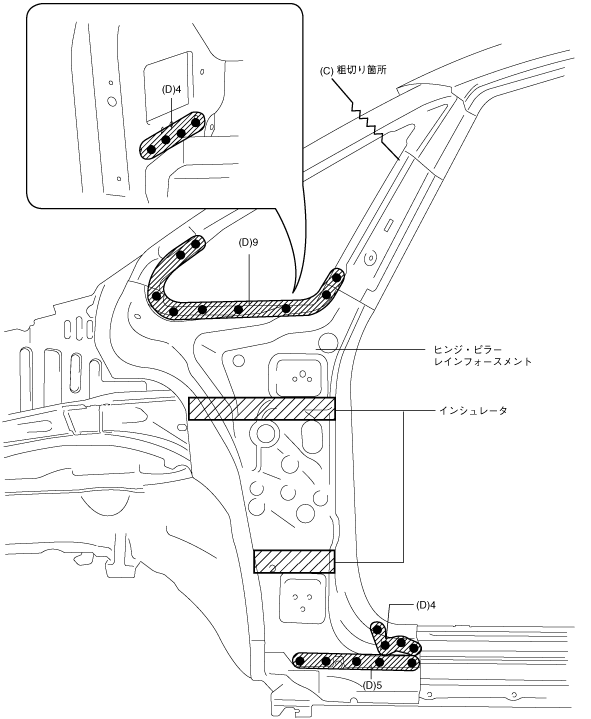 (D)4

(C) 粗切り箇所

(D)9

ヒンジ・ピラー
レインフォースメント

インシュレータ

(D)4

(D)5