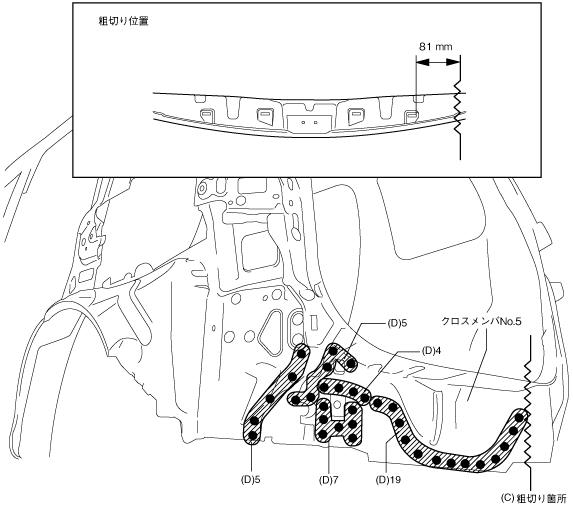 粗切り位置

81 mm

(D)5

クロスメンバNo.5

(D)4

(D)5

(D)7

(D)19

(C) 粗切り箇所