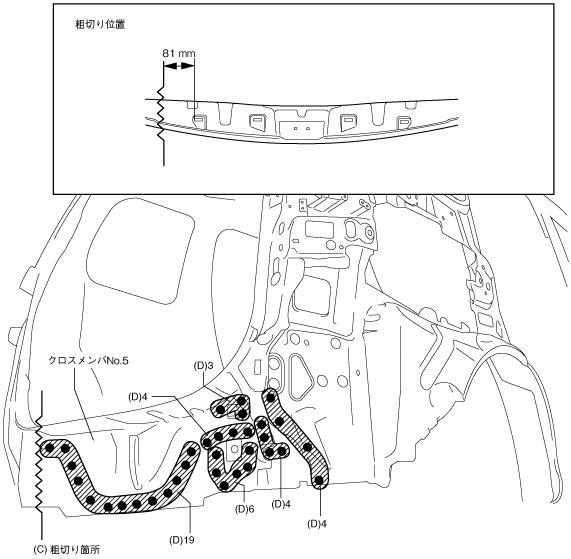 粗切り位置

81 mm

クロスメンバNo.5

(D)3

(D)4

(D)6

(D)4

(D)4

(D)19

(C) 粗切り箇所