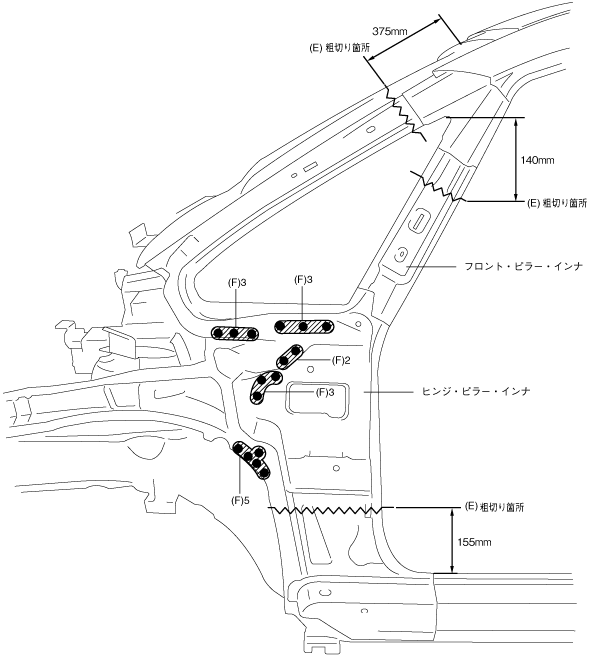 375mm

(E) 粗切り箇所

140mm

(E) 粗切り箇所

フロント・ピラー・インナ

(F)3

(F)3

(F)2

(F)3

ヒンジ・ピラー・インナ

(F)5

(E) 粗切り箇所

155mm