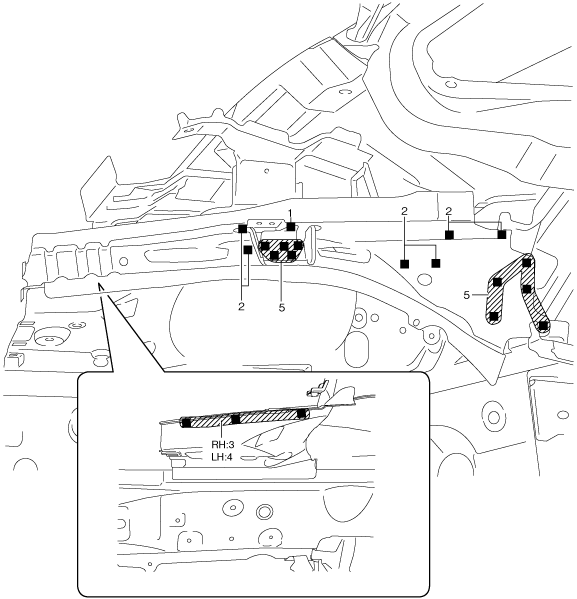 1
2
2
2
5
5
RH:3
LH:4