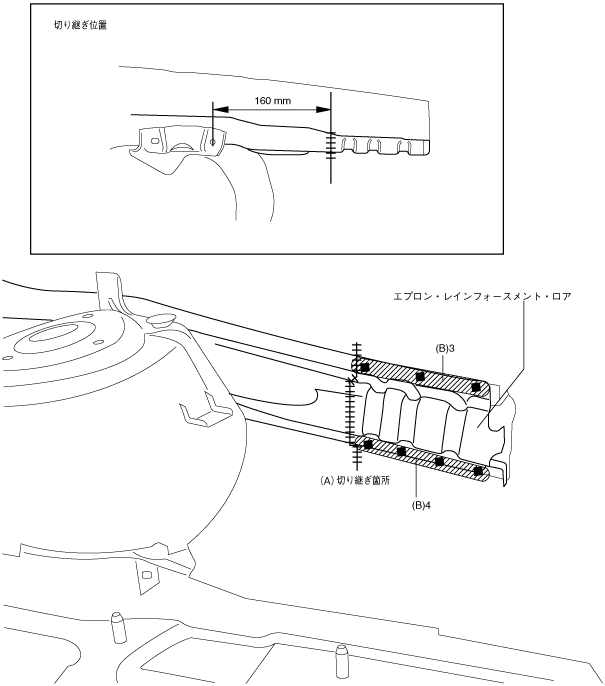 切り継ぎ位置

160 mm

エプロン・レインフォースメント・ロア

(B)3

(A) 切り継ぎ箇所

(B)4