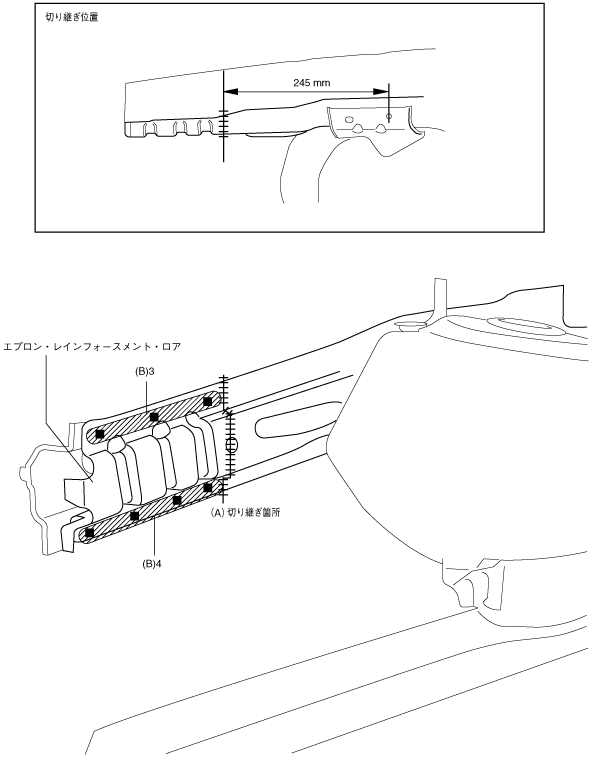 切り継ぎ位置

245 mm

エプロン・レインフォースメント・ロア

(B)3

(A) 切り継ぎ箇所

(B)4