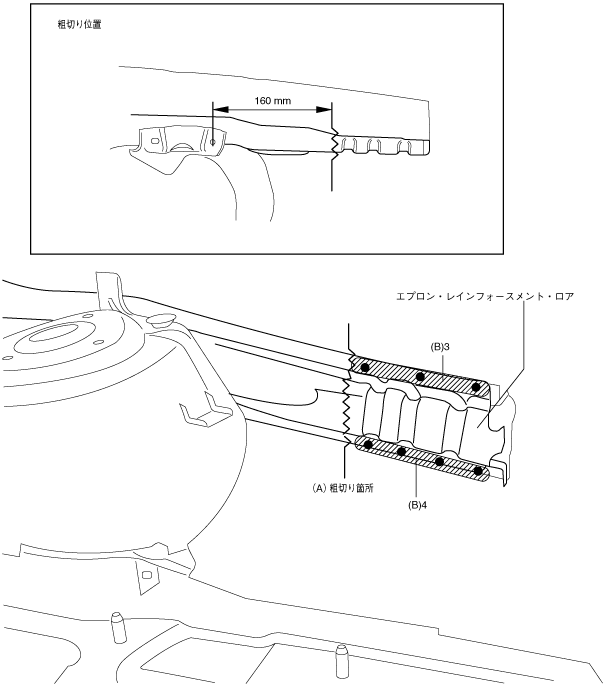 粗切り位置

160 mm

エプロン・レインフォースメント・ロア

(B)3

(A) 粗切り箇所

(B)4