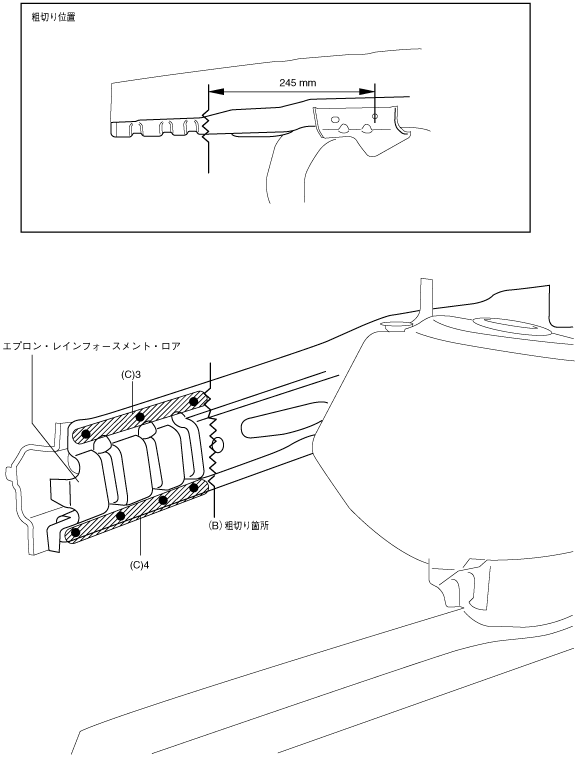 粗切り位置

245 mm

エプロン・レインフォースメント・ロア

(C)3

(B) 粗切り箇所

(C)4