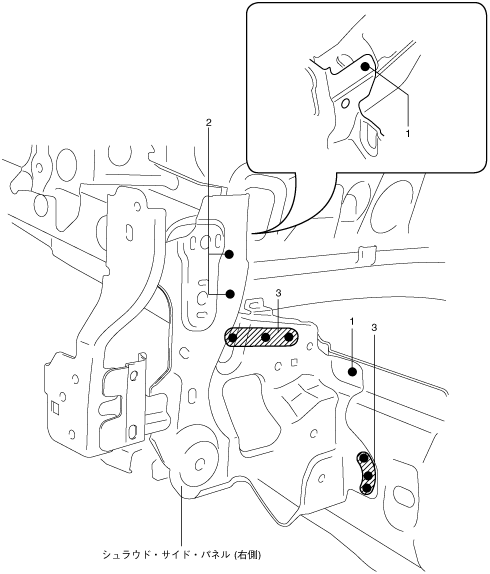 1

2

3

1

3

シュラウド・サイド・パネル (右側)