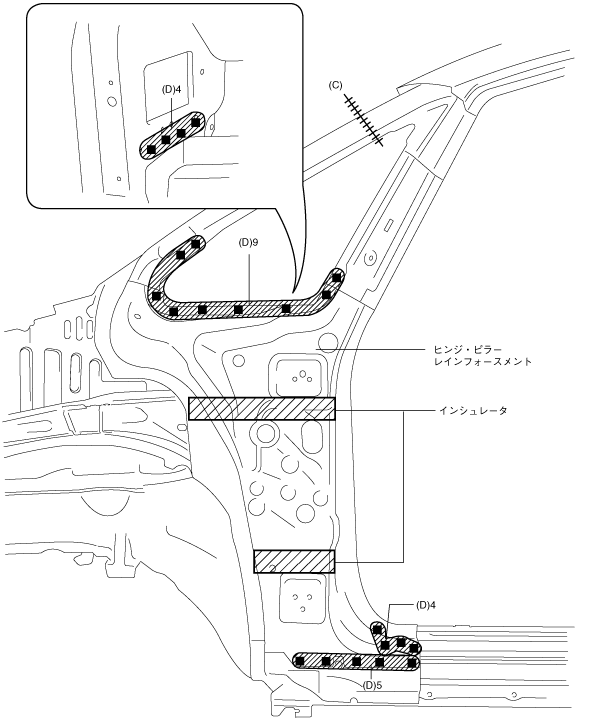 (D)4

(C)

(D)9

ヒンジ・ピラー
レインフォースメント

インシュレータ

(D)4

(D)5