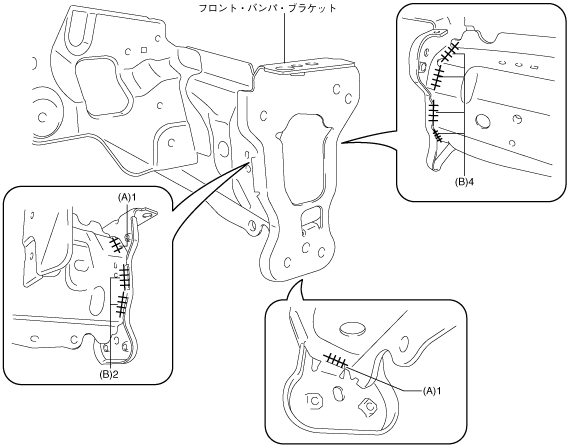 フロント・バンパ・ブラケット

(B)4

(A)1

(B)2

(A)1