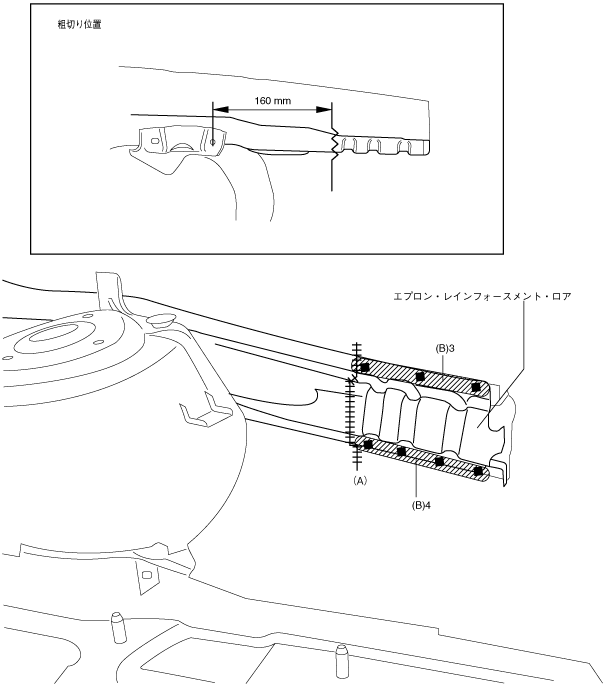 粗切り位置

160 mm

エプロン・レインフォースメント・ロア

(B)3

(A)

(B)4