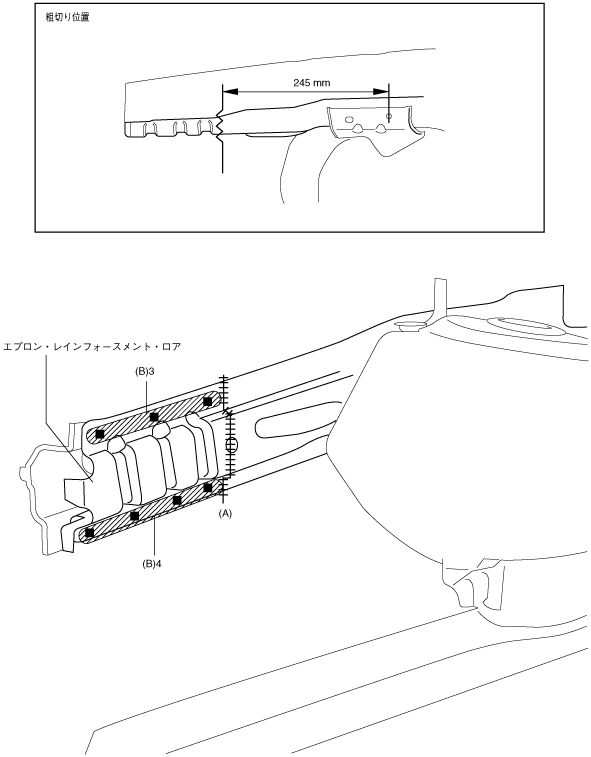 粗切り位置

245 mm

エプロン・レインフォースメント・ロア

(B)3

(A)

(B)4