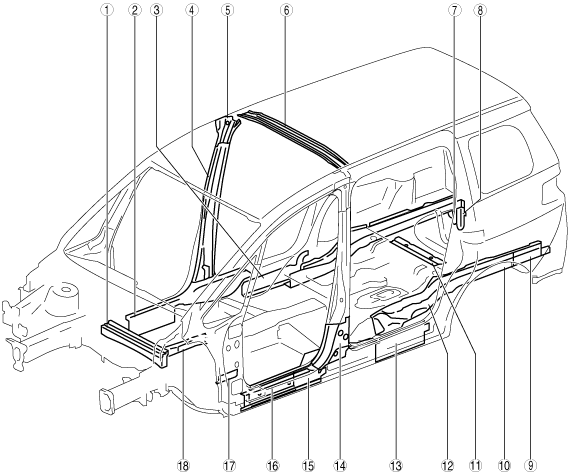 1 2 3 4 5 6 7 8

18 17 16 15 14 13 12 11 10 9