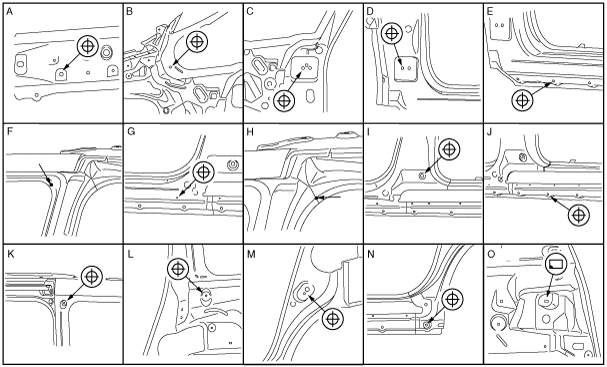 A B C D E
F G H I J
K L M N O