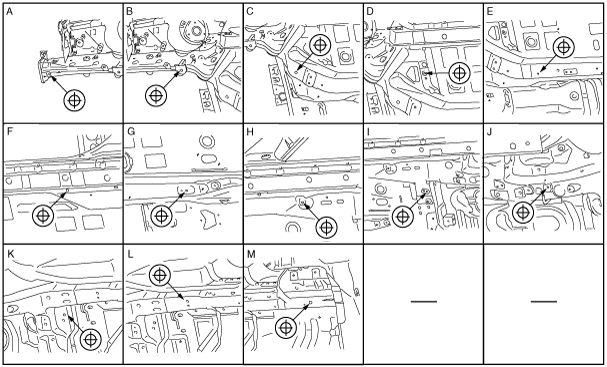 A
B
C
D
E
F
G
H
I
J
K
L
M
—
—