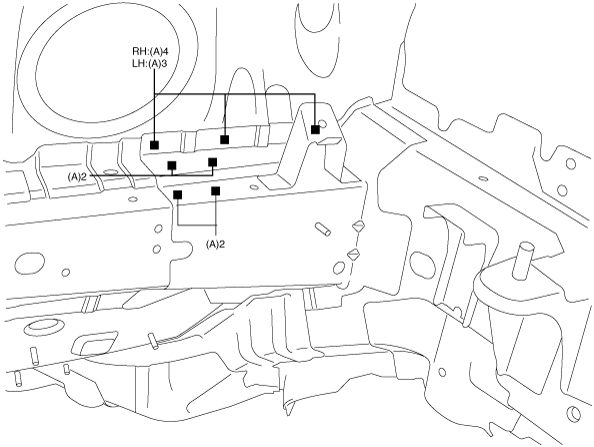 RH:(A)4
LH:(A)3

(A)2

(A)2