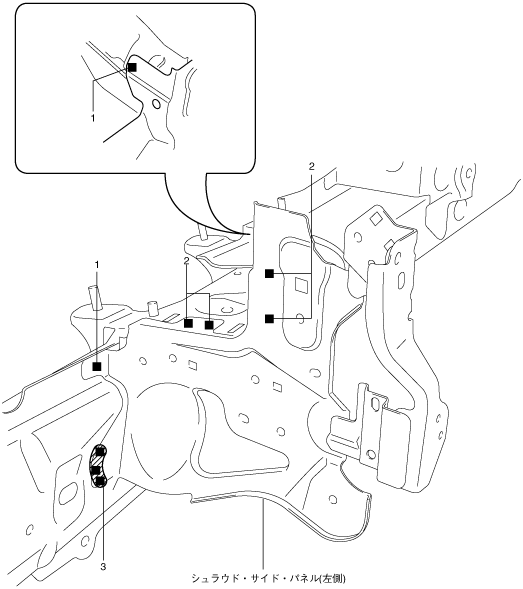 1

2

1

2

3

シュラウド・サイド・パネル(左側)