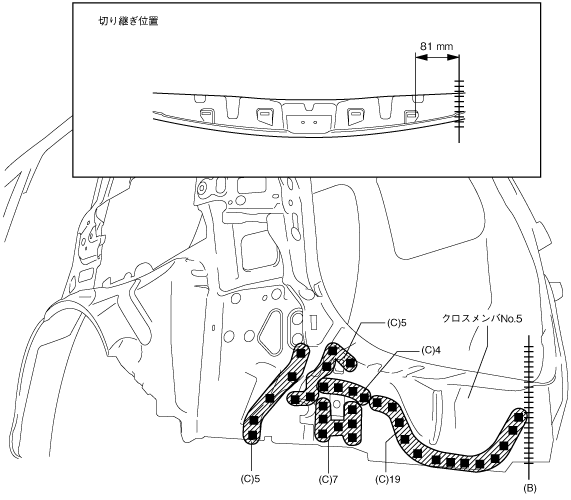 切り継ぎ位置

81 mm

(C)5

クロスメンバNo.5

(C)4

(C)5

(C)7

(C)19

(B)