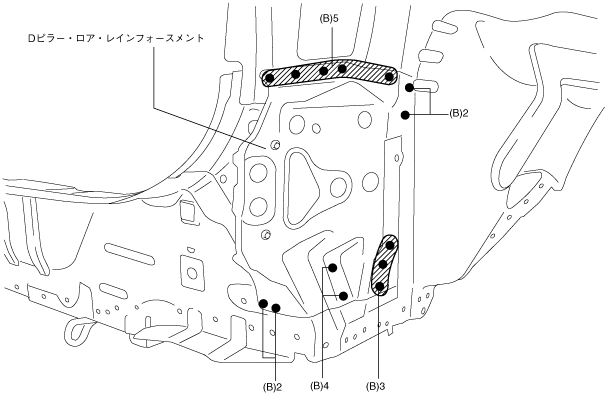 Dピラー・ロア・レインフォースメント

(B)5

(B)2

(B)2

(B)4

(B)3