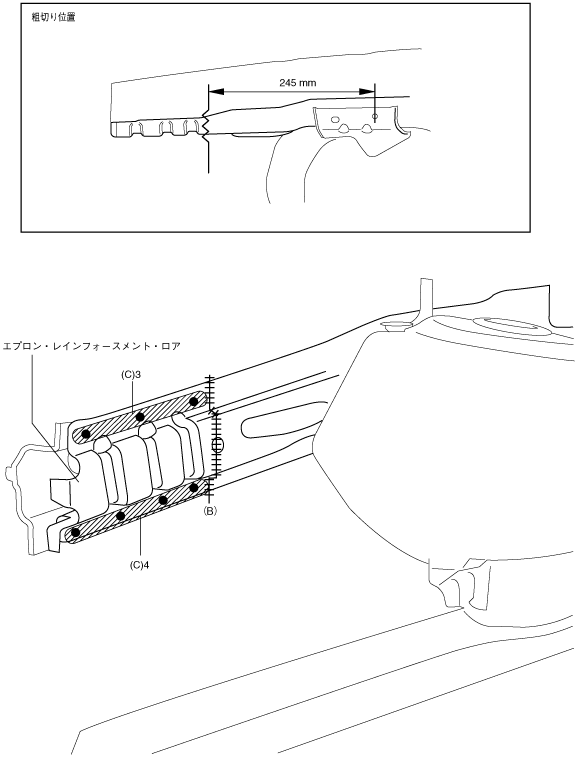 粗切り位置

245 mm

エプロン・レインフォースメント・ロア

(C)3

(B)

(C)4