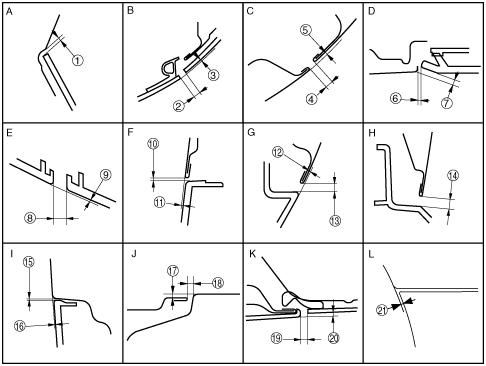 A
1

B
3
2

C
5
4

D
6
7

E
9
8

F
10
11

G
12
13

H
14

I
15
16

J
17
18

K
19
20

L
21