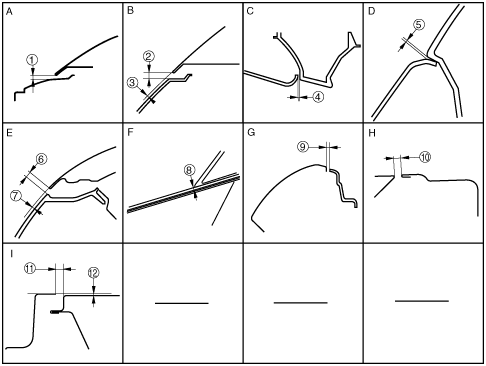 A
①
B
②
③
C
④
D
⑤
E
⑥
⑦
F
⑧
G
⑨
H
⑩
I
⑪
⑫