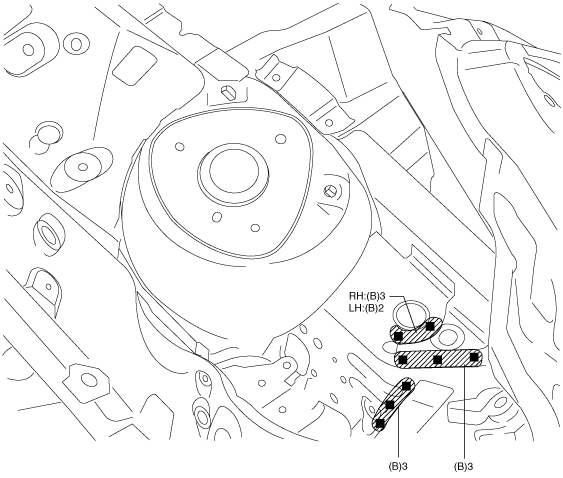 RH:(B)3
LH:(B)2

(B)3

(B)3