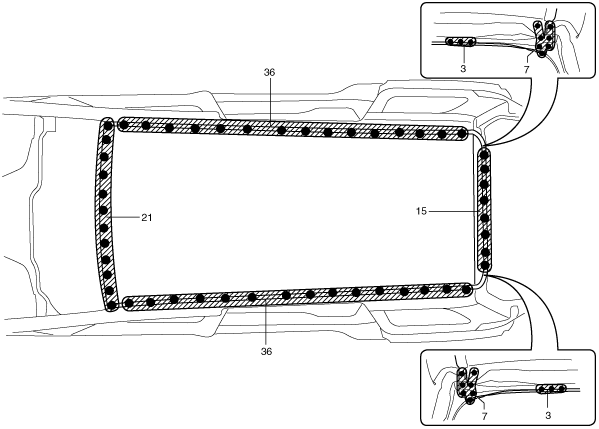 3
7
36
21
15
36
7
3