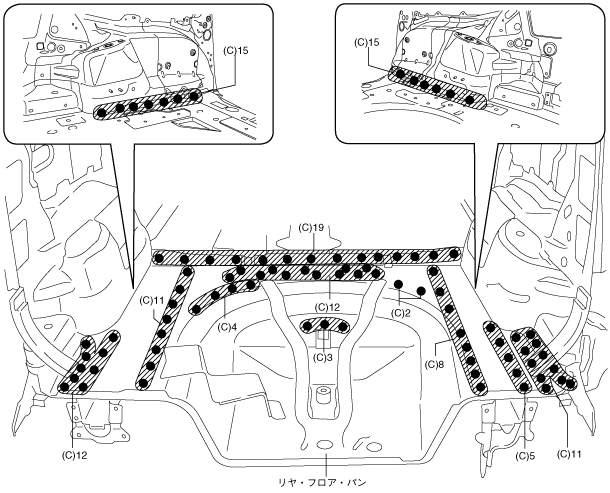 (C)15

(C)15

(C)19

(C)11

(C)12

(C)2

(C)4

(C)3

(C)8

(C)12

(C)5

(C)11

リヤ・フロア・パン