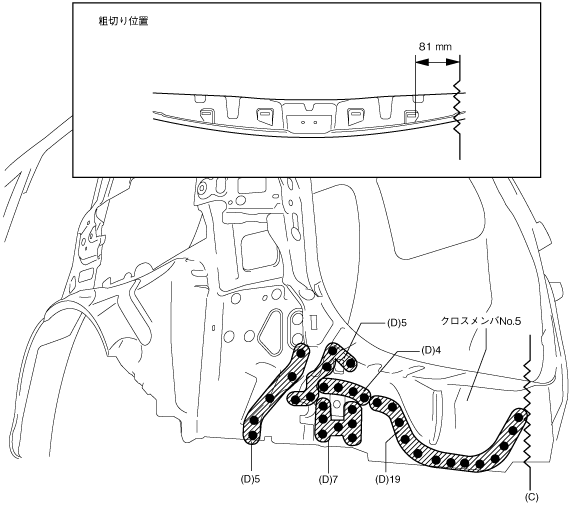 粗切り位置

81 mm

(D)5

クロスメンバNo.5

(D)4

(D)5

(D)7

(D)19

(C)