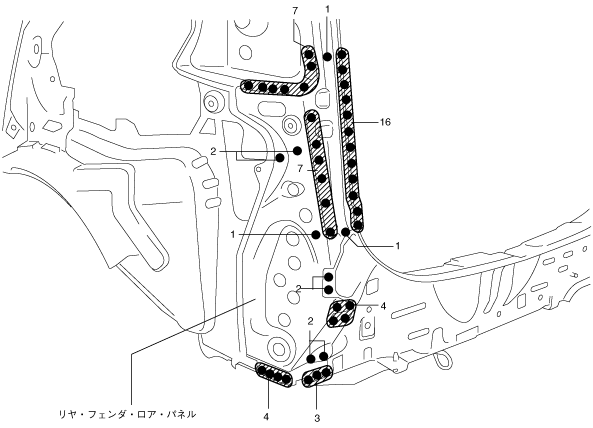 7
1
16
2
7
1
1
2
4
2
リヤ・フェンダ・ロア・パネル
4
3