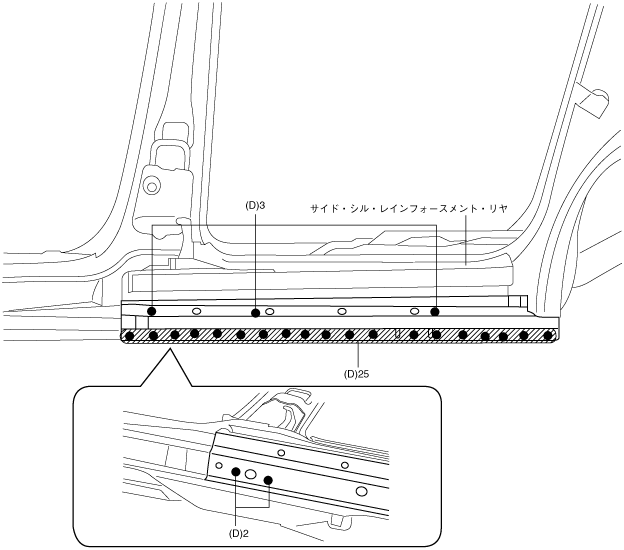 (D)3

サイド・シル・レインフォースメント・リヤ

(D)25

(D)2