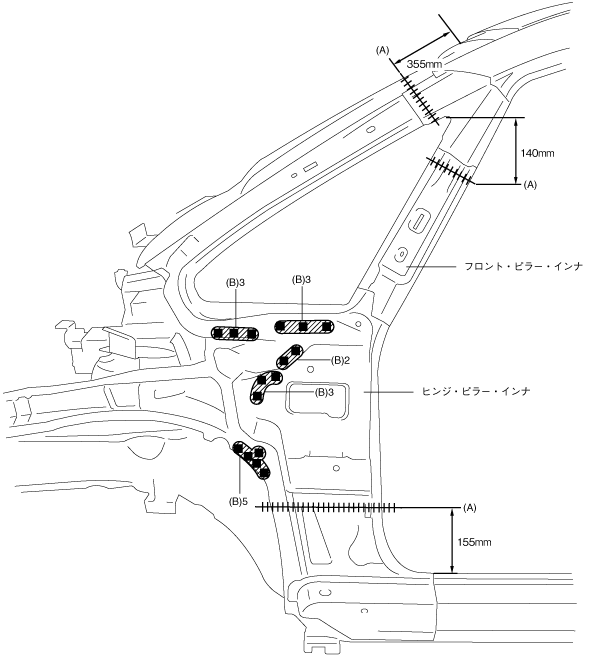 (A)
355mm
140mm
(A)
フロント・ピラー・インナ
(B)3
(B)3
(B)2
(B)3
ヒンジ・ピラー・インナ
(B)5
(A)
155mm