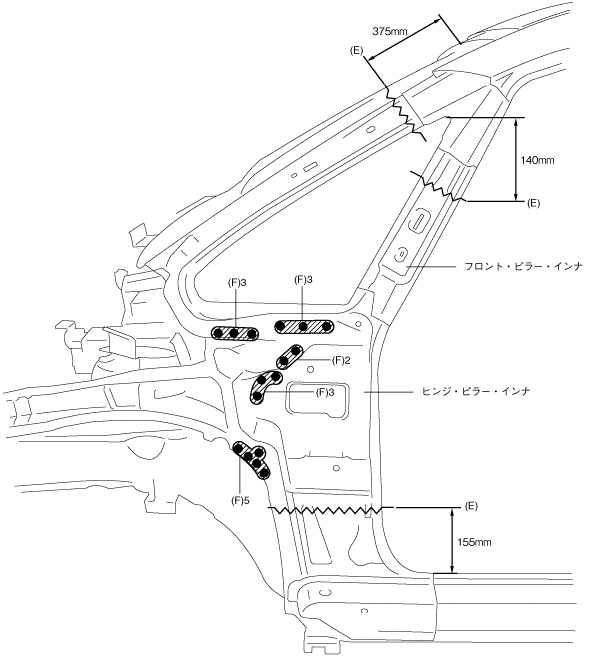 375mm
(E)
140mm
(E)
フロント・ピラー・インナ
(F)3
(F)3
(F)2
(F)3
ヒンジ・ピラー・インナ
(F)5
(E)
155mm