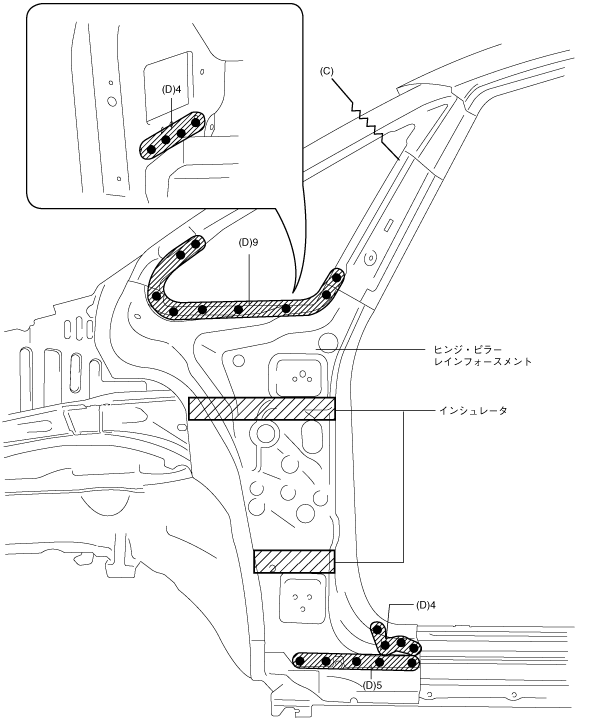 (D)4

(C)

(D)9

ヒンジ・ピラー
レインフォースメント

インシュレータ

(D)4

(D)5