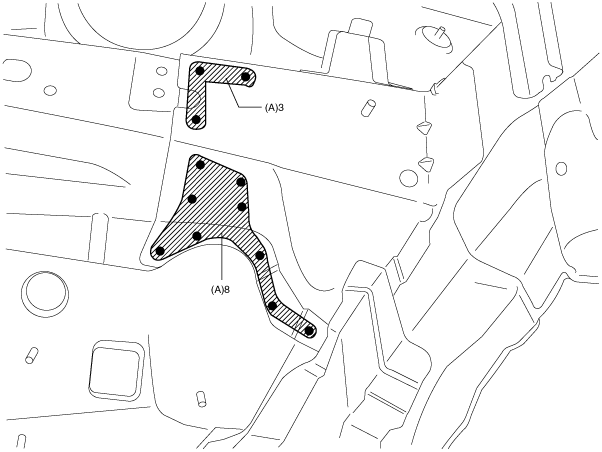 (A)3

(A)8