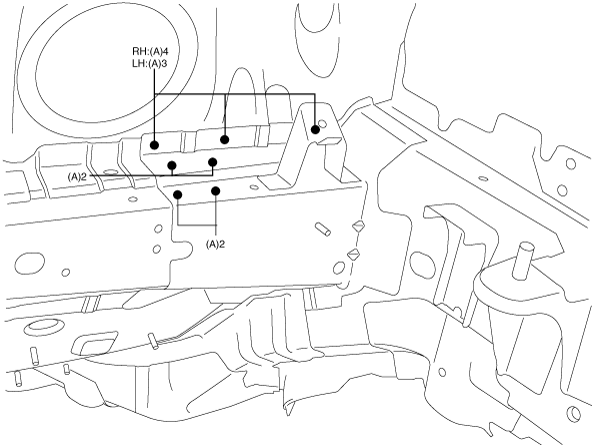 RH:(A)4
LH:(A)3

(A)2

(A)2