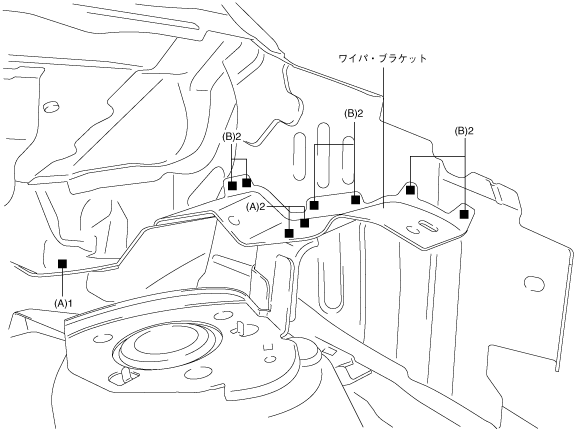 ワイパ・ブラケット

(B)2

(B)2

(B)2

(A)2

(A)1