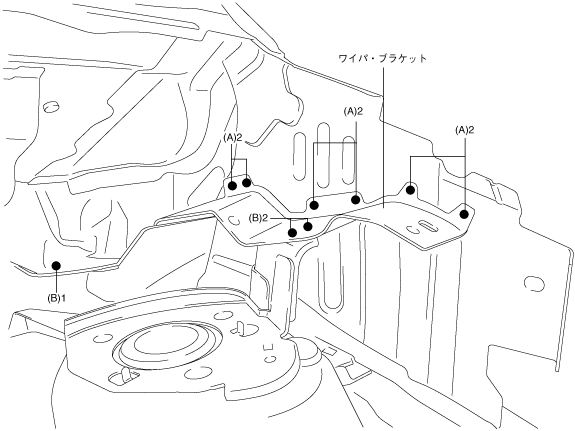 ワイパ・ブラケット

(A)2

(A)2

(A)2

(B)2

(B)1