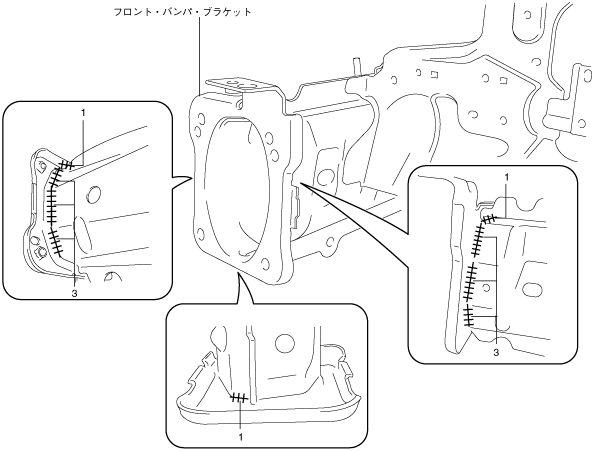 フロント・バンパ・ブラケット

1

3

1

3

1